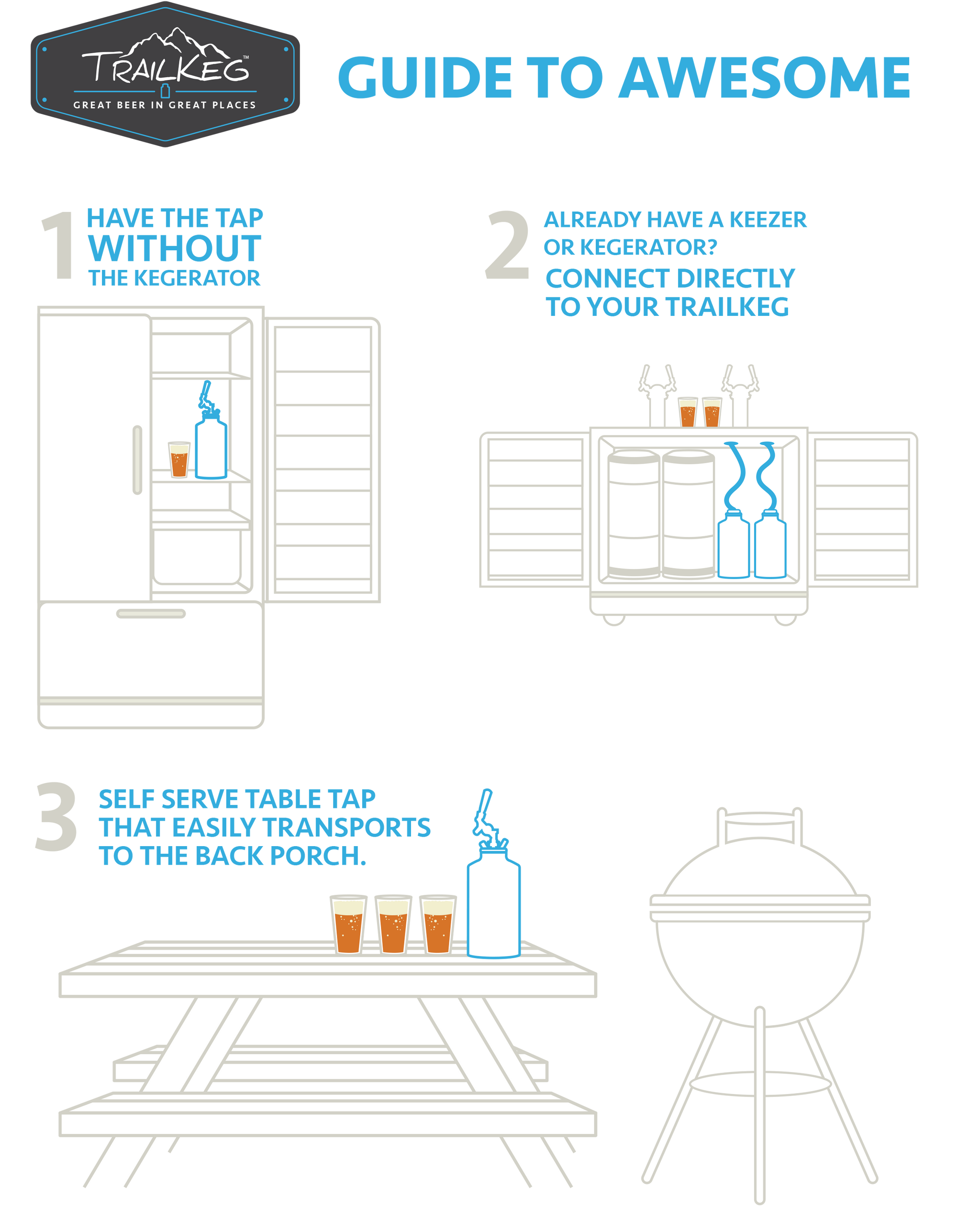 TRAILKEG™
GREAT BEER IN GREAT PLACES

GUIDE TO AWESOME

1 HAVE THE TAP WITHOUT THE KEGERATOR

2 ALREADY HAVE A KEEZER OR KEGERATOR?
CONNECT DIRECTLY TO YOUR TRAILKEG

3 SELF SERVE TABLE TAP THAT EASILY TRANSPORTS TO THE BACK PORCH.