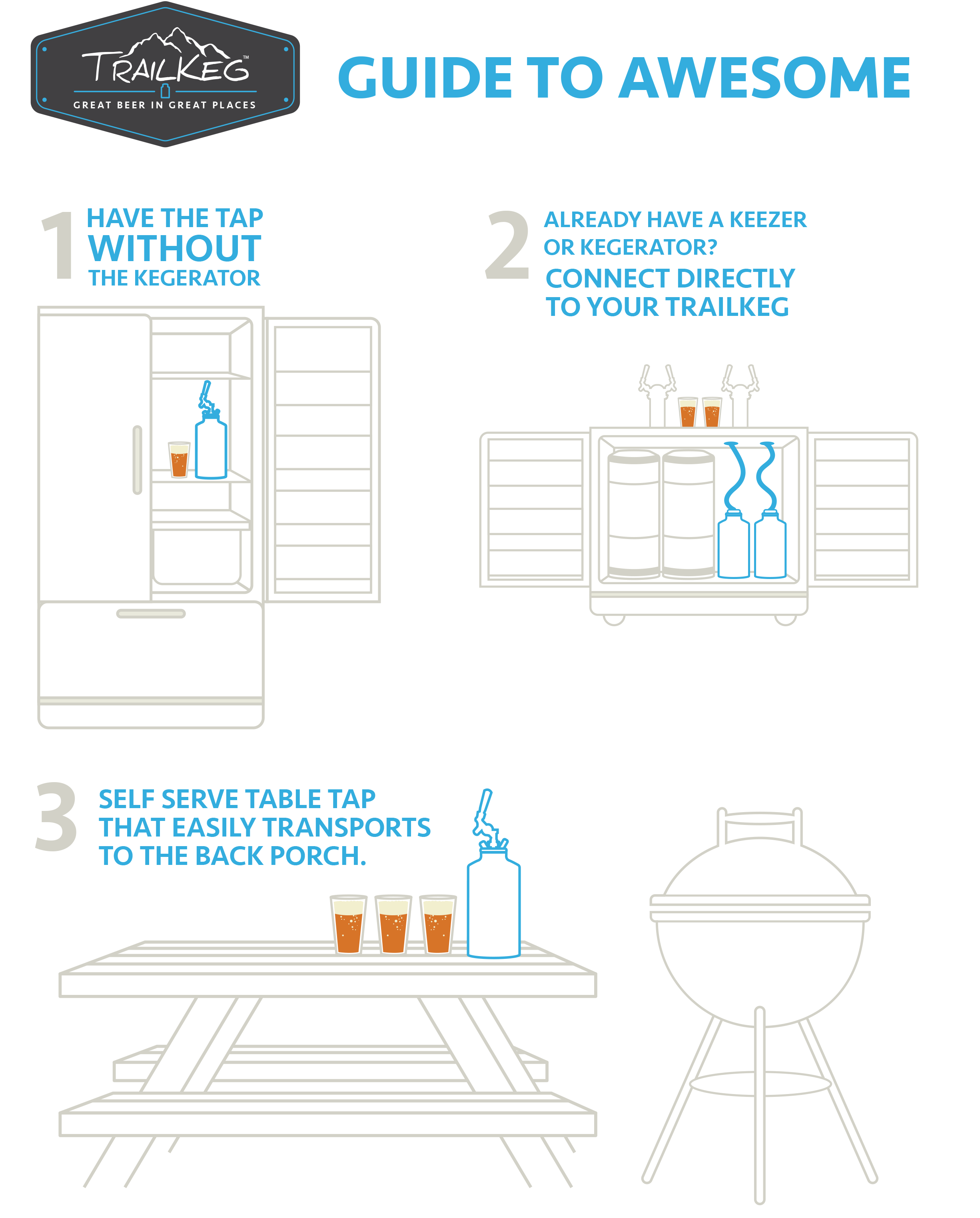 TRAILKEG™
GREAT BEER IN GREAT PLACES

GUIDE TO AWESOME

1 HAVE THE TAP WITHOUT THE KEGERATOR

2 ALREADY HAVE A KEEZER OR KEGERATOR?
CONNECT DIRECTLY TO YOUR TRAILKEG

3 SELF SERVE TABLE TAP THAT EASILY TRANSPORTS TO THE BACK PORCH.